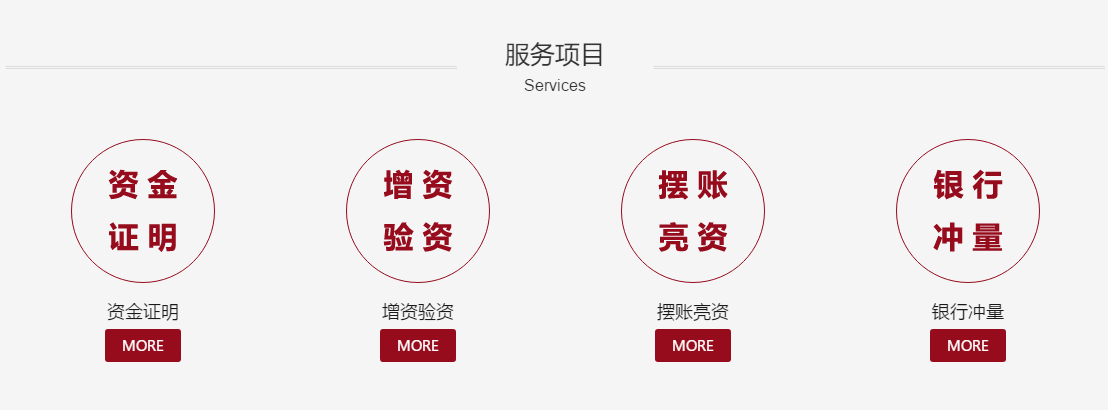 服务项目
Services

资金
证明

资金证明

MORE

增资
验资

增资验资

MORE

摆账
亮资

摆账亮资

MORE

银行
冲量

银行冲量

MORE